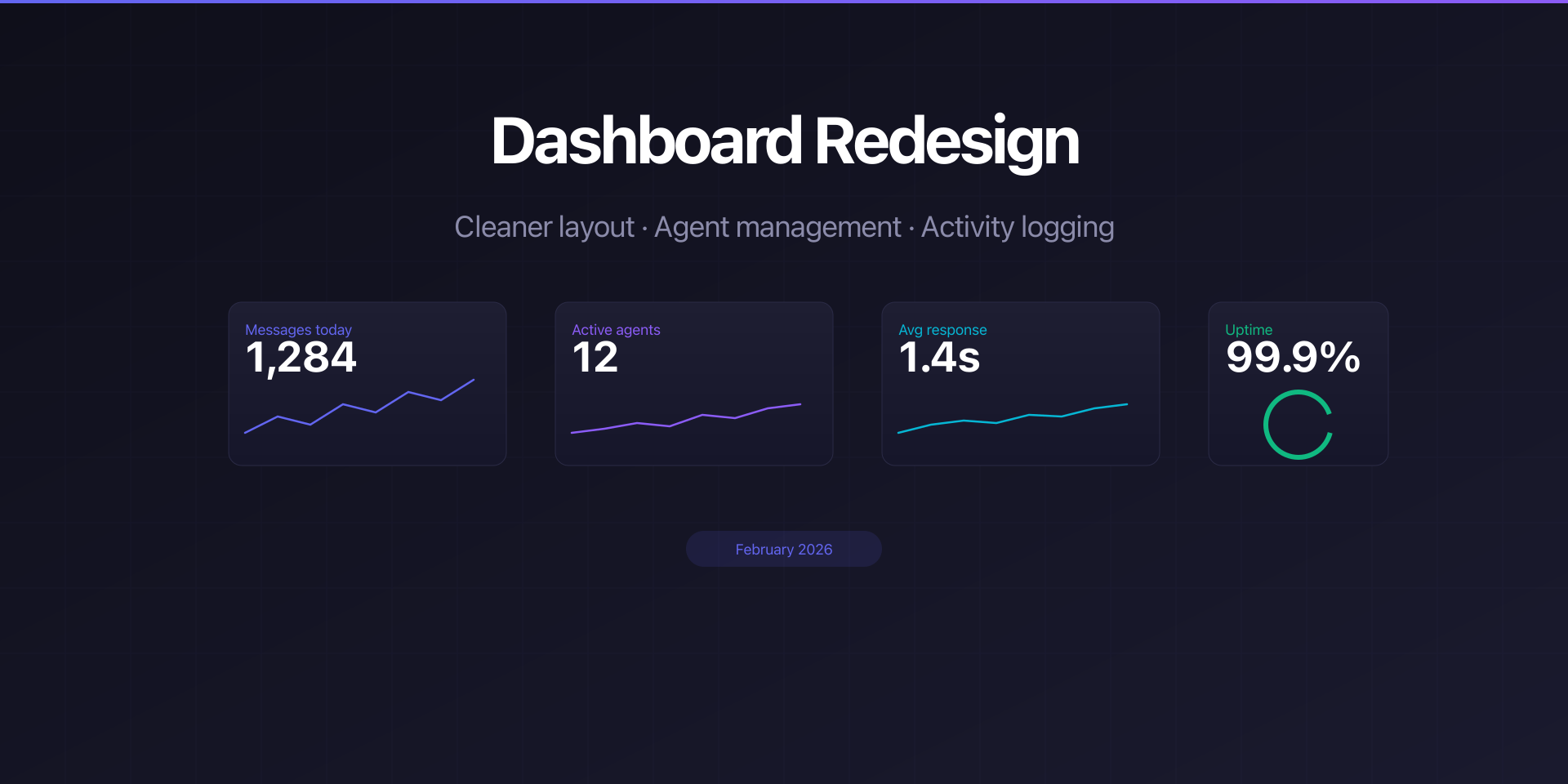 Dashboard Redesign

Cleaner layout · Agent management · Activity logging

Messages today
1,284

Active agents
12

Avg response
1.4s

Uptime
99.9%

February 2026